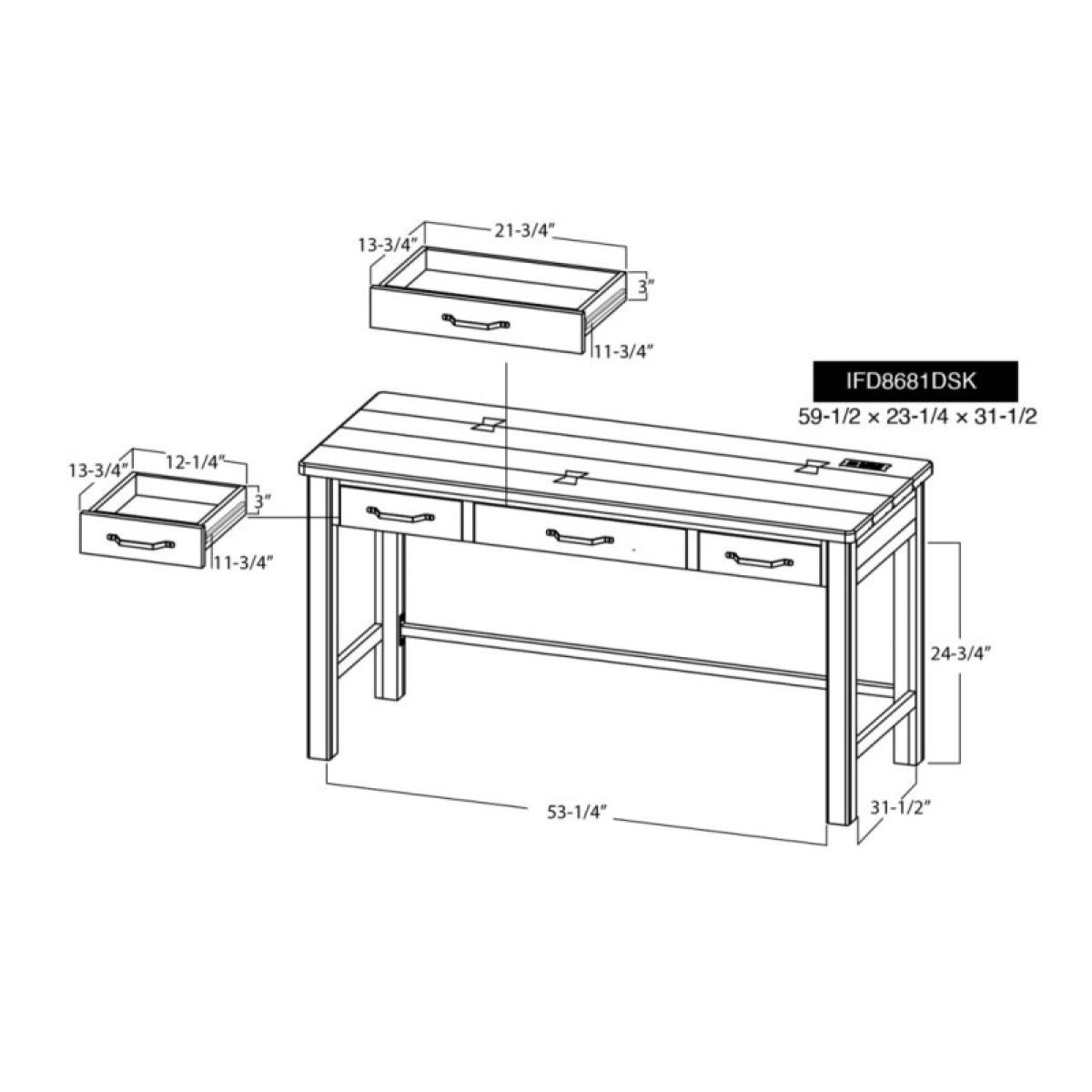 13-3/4"
21-3/4"
3"
11-3/4"

IFD8681DSK
59-1/2 × 23-1/4 × 31-1/2

13-3/4"
12-1/4"
3"
11-3/4"

24-3/4"
53-1/4"
31-1/2"